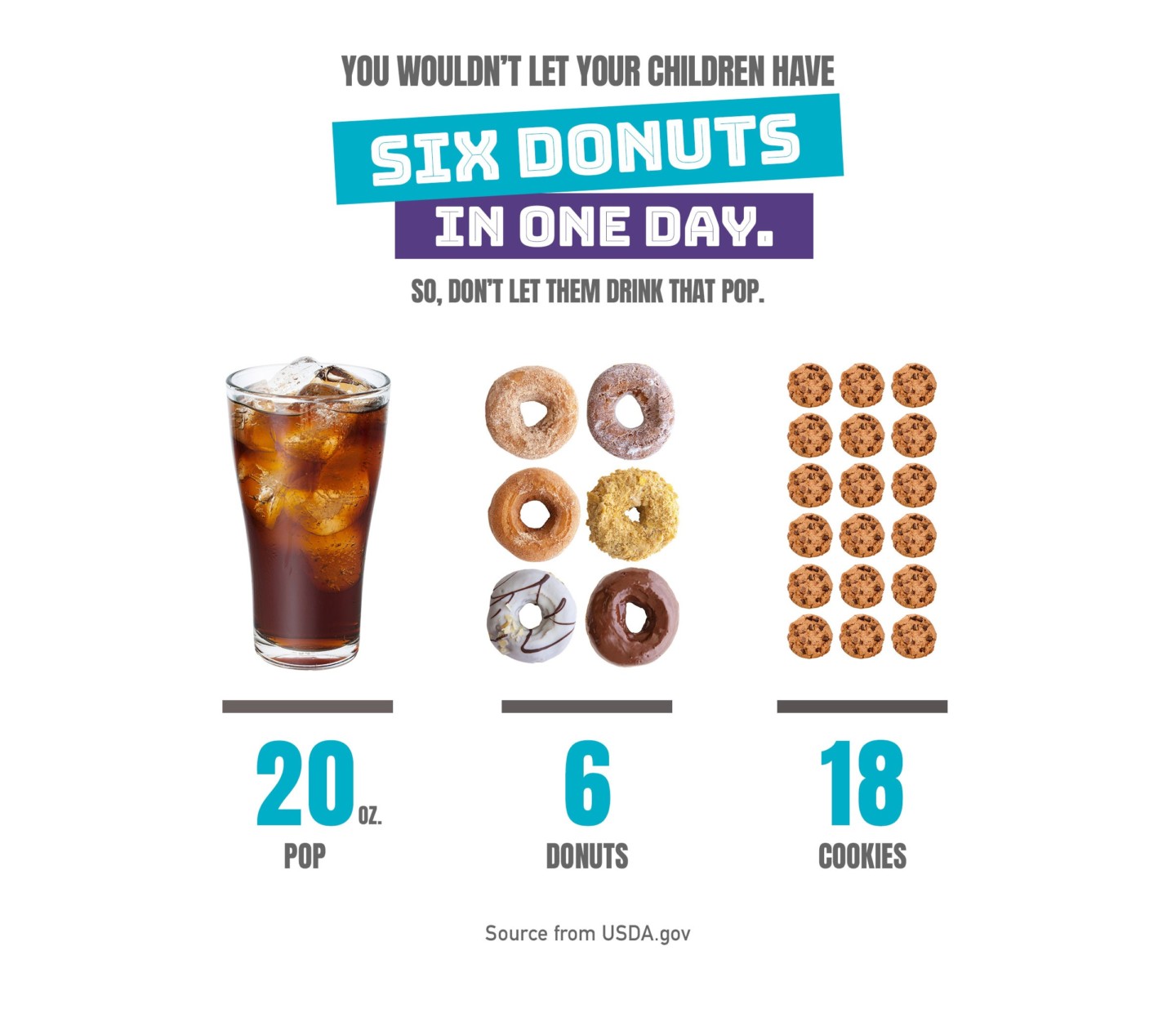 YOU WOULDN'T LET YOUR CHILDREN HAVE

SIX DONUTS

IN ONE DAY.

SO, DON'T LET THEM DRINK THAT POP.

20 OZ.
POP

6
DONUTS

18
COOKIES

Source from USDA.gov